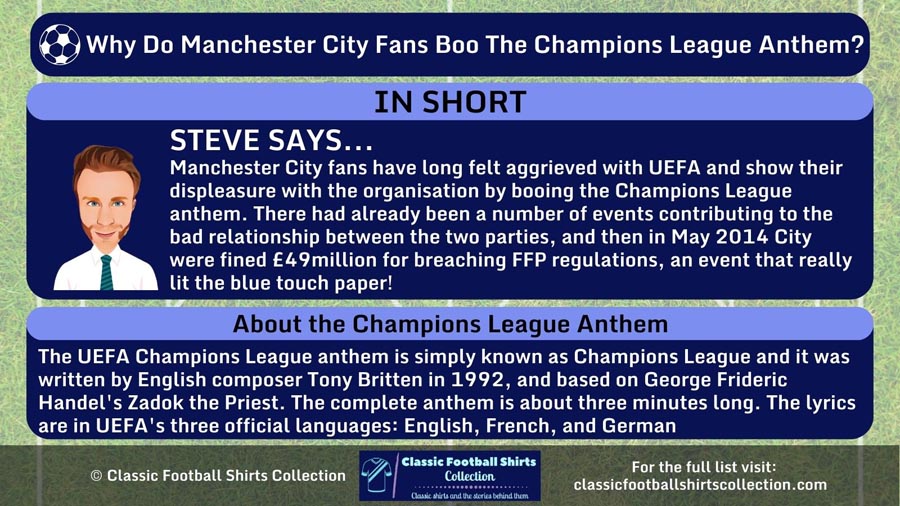 Why Do Manchester City Fans Boo The Champions League Anthem?

IN SHORT

STEVE SAYS...

Manchester City fans have long felt aggrieved with UEFA and show their displeasure with the organisation by booing the Champions League anthem. There had already been a number of events contributing to the bad relationship between the two parties, and then in May 2014 City were fined £49million for breaching FFP regulations, an event that really lit the blue touch paper!

About the Champions League Anthem

The UEFA Champions League anthem is simply known as Champions League and it was written by English composer Tony Britten in 1992, and based on George Frideric Handel's Zadok the Priest. The complete anthem is about three minutes long. The lyrics are in UEFA's three official languages: English, French, and German

© Classic Football Shirts Collection

Classic Football Shirts Collection

Classic shirts and the stories behind them

For the full list visit: classicfootballshirtscollection.com