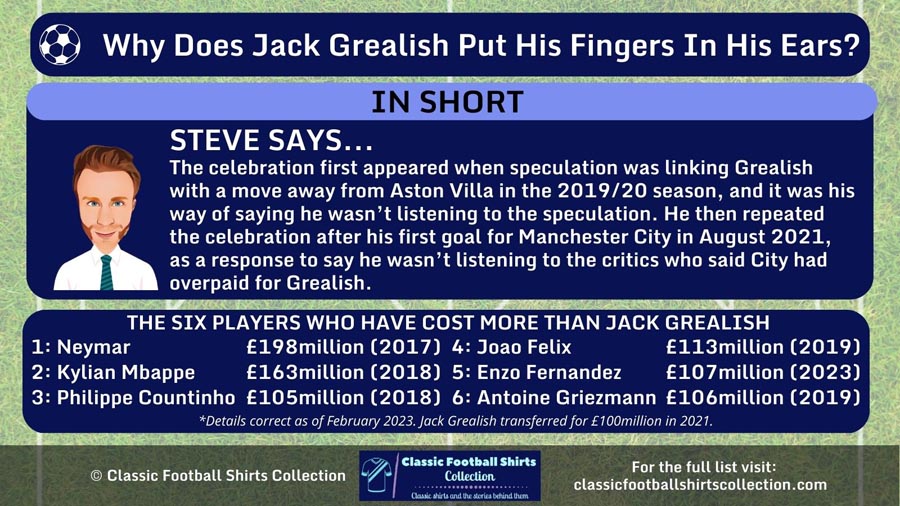 Why Does Jack Grealish Put His Fingers In His Ears?

IN SHORT

STEVE SAYS...

The celebration first appeared when speculation was linking Grealish with a move away from Aston Villa in the 2019/20 season, and it was his way of saying he wasn't listening to the speculation. He then repeated the celebration after his first goal for Manchester City in August 2021, as a response to say he wasn't listening to the critics who said City had overpaid for Grealish.

THE SIX PLAYERS WHO HAVE COST MORE THAN JACK GREALISH

1: Neymar £198million (2017)
2: Kylian Mbappe £163million (2018)
3: Philippe Countinho £105million (2018)
4: Joao Felix £113million (2019)
5: Enzo Fernandez £107million (2023)
6: Antoine Griezmann £106million (2019)

*Details correct as of February 2023. Jack Grealish transferred for £100million in 2021.

© Classic Football Shirts Collection

Classic Football Shirts Collection
Classic shirts and the stories behind them

For the full list visit:
classicfootballshirtscollection.com