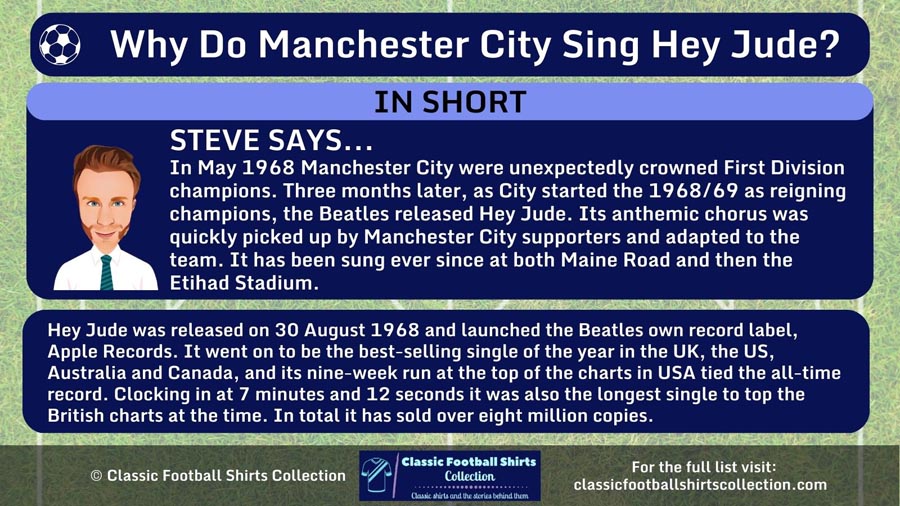 Why Do Manchester City Sing Hey Jude?

IN SHORT

STEVE SAYS...

In May 1968 Manchester City were unexpectedly crowned First Division champions. Three months later, as City started the 1968/69 as reigning champions, the Beatles released Hey Jude. Its anthemic chorus was quickly picked up by Manchester City supporters and adapted to the team. It has been sung ever since at both Maine Road and then the Etihad Stadium.

Hey Jude was released on 30 August 1968 and launched the Beatles own record label, Apple Records. It went on to be the best-selling single of the year in the UK, the US, Australia and Canada, and its nine-week run at the top of the charts in USA tied the all-time record. Clocking in at 7 minutes and 12 seconds it was also the longest single to top the British charts at the time. In total it has sold over eight million copies.

© Classic Football Shirts Collection

Classic Football Shirts Collection
Classic shirts and the stories behind them

For the full list visit:
classicfootballshirtscollection.com