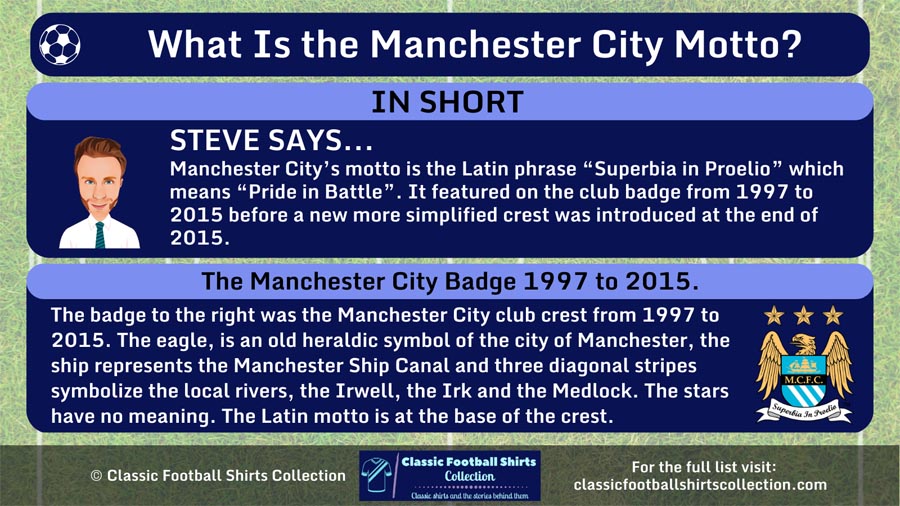 What Is the Manchester City Motto?

IN SHORT

STEVE SAYS...

Manchester City's motto is the Latin phrase "Superbia in Proelio" which means "Pride in Battle". It featured on the club badge from 1997 to 2015 before a new more simplified crest was introduced at the end of 2015.

The Manchester City Badge 1997 to 2015.

The badge to the right was the Manchester City club crest from 1997 to 2015. The eagle, is an old heraldic symbol of the city of Manchester, the ship represents the Manchester Ship Canal and three diagonal stripes symbolize the local rivers, the Irwell, the Irk and the Medlock. The stars have no meaning. The Latin motto is at the base of the crest.

M.C.F.C.

Superbia In Proelio

© Classic Football Shirts Collection

Classic Football Shirts Collection

Classic shirts and the stories behind them

For the full list visit: classicfootballshirtscollection.com