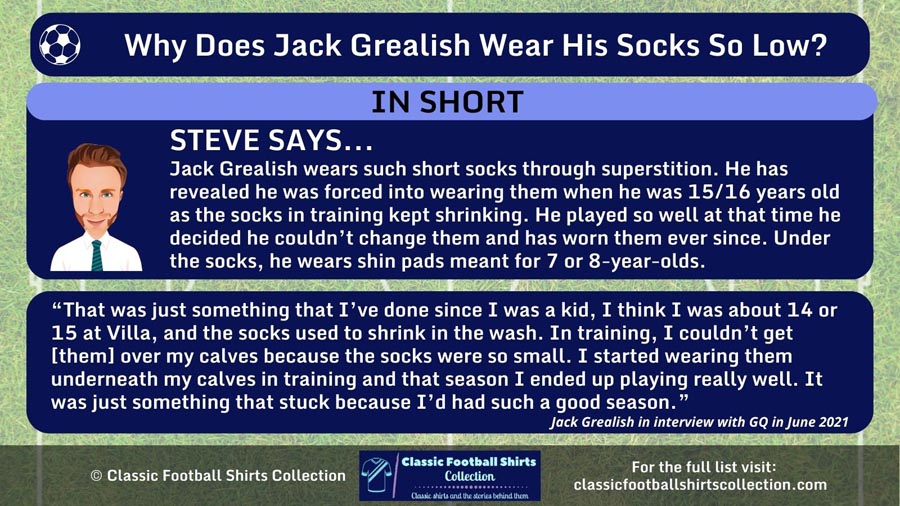 Why Does Jack Grealish Wear His Socks So Low?

IN SHORT

STEVE SAYS...

Jack Grealish wears such short socks through superstition. He has revealed he was forced into wearing them when he was 15/16 years old as the socks in training kept shrinking. He played so well at that time he decided he couldn't change them and has worn them ever since. Under the socks, he wears shin pads meant for 7 or 8-year-olds.

"That was just something that I've done since I was a kid, I think I was about 14 or 15 at Villa, and the socks used to shrink in the wash. In training, I couldn't get [them] over my calves because the socks were so small. I started wearing them underneath my calves in training and that season I ended up playing really well. It was just something that stuck because I'd had such a good season."

Jack Grealish in interview with GQ in June 2021

© Classic Football Shirts Collection

Classic Football Shirts Collection
Classic shirts and the stories behind them

For the full list visit:
classicfootballshirtscollection.com