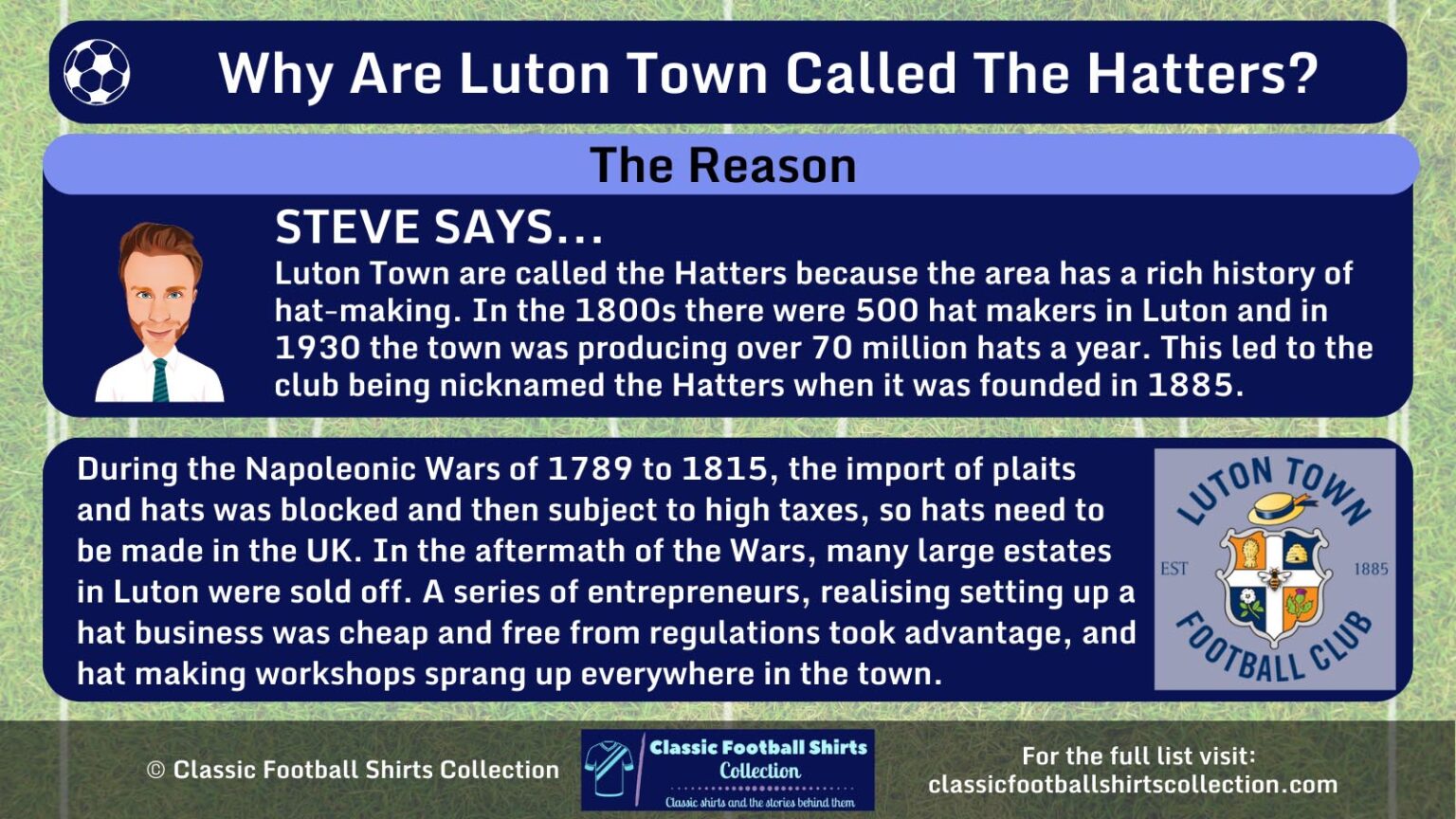 Why Are Luton Town Called The Hatters?

The Reason

STEVE SAYS...

Luton Town are called the Hatters because the area has a rich history of hat-making. In the 1800s there were 500 hat makers in Luton and in 1930 the town was producing over 70 million hats a year. This led to the club being nicknamed the Hatters when it was founded in 1885.

During the Napoleonic Wars of 1789 to 1815, the import of plaits and hats was blocked and then subject to high taxes, so hats need to be made in the UK. In the aftermath of the Wars, many large estates in Luton were sold off. A series of entrepreneurs, realising setting up a hat business was cheap and free from regulations took advantage, and hat making workshops sprang up everywhere in the town.

LUTON TOWN EST 1885 FOOTBALL CLUB

© Classic Football Shirts Collection

Classic Football Shirts Collection
Classic shirts and the stories behind them

For the full list visit:
classicfootballshirtscollection.com