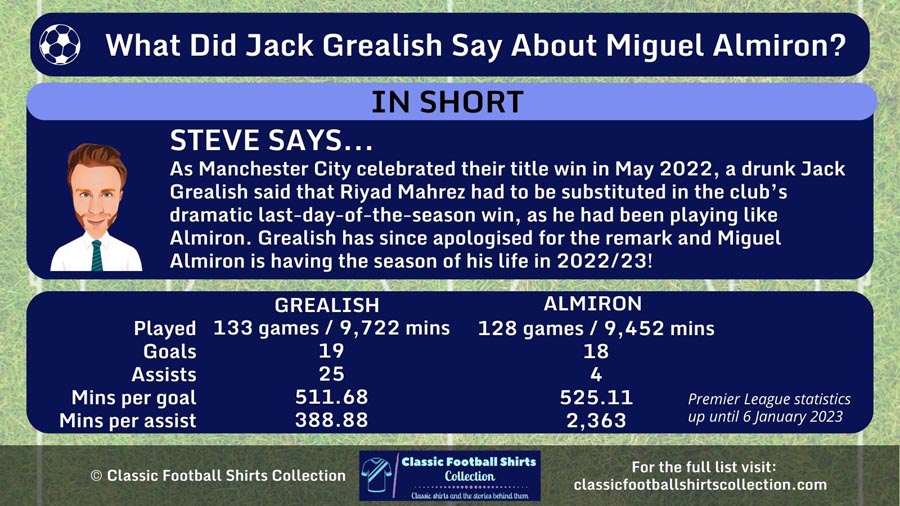 What Did Jack Grealish Say About Miguel Almiron?

IN SHORT

STEVE SAYS...

As Manchester City celebrated their title win in May 2022, a drunk Jack Grealish said that Riyad Mahrez had to be substituted in the club's dramatic last-day-of-the-season win, as he had been playing like Almiron. Grealish has since apologised for the remark and Miguel Almiron is having the season of his life in 2022/23!

| | GREALISH | ALMIRON |
|---|---|---|
| Played | 133 games / 9,722 mins | 128 games / 9,452 mins |
| Goals | 19 | 18 |
| Assists | 25 | 4 |
| Mins per goal | 511.68 | 525.11 |
| Mins per assist | 388.88 | 2,363 |

Premier League statistics up until 6 January 2023

© Classic Football Shirts Collection

Classic Football Shirts Collection
Classic shirts and the stories behind them

For the full list visit:
classicfootballshirtscollection.com