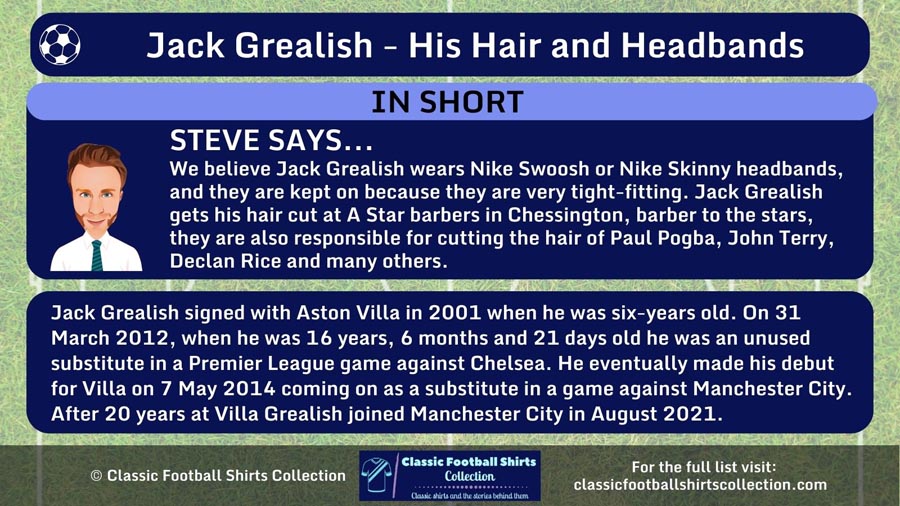 Jack Grealish - His Hair and Headbands

IN SHORT

STEVE SAYS...
We believe Jack Grealish wears Nike Swoosh or Nike Skinny headbands, and they are kept on because they are very tight-fitting. Jack Grealish gets his hair cut at A Star barbers in Chessington, barber to the stars, they are also responsible for cutting the hair of Paul Pogba, John Terry, Declan Rice and many others.

Jack Grealish signed with Aston Villa in 2001 when he was six-years old. On 31 March 2012, when he was 16 years, 6 months and 21 days old he was an unused substitute in a Premier League game against Chelsea. He eventually made his debut for Villa on 7 May 2014 coming on as a substitute in a game against Manchester City. After 20 years at Villa Grealish joined Manchester City in August 2021.

© Classic Football Shirts Collection

Classic Football Shirts Collection
Classic shirts and the stories behind them

For the full list visit:
classicfootballshirtscollection.com