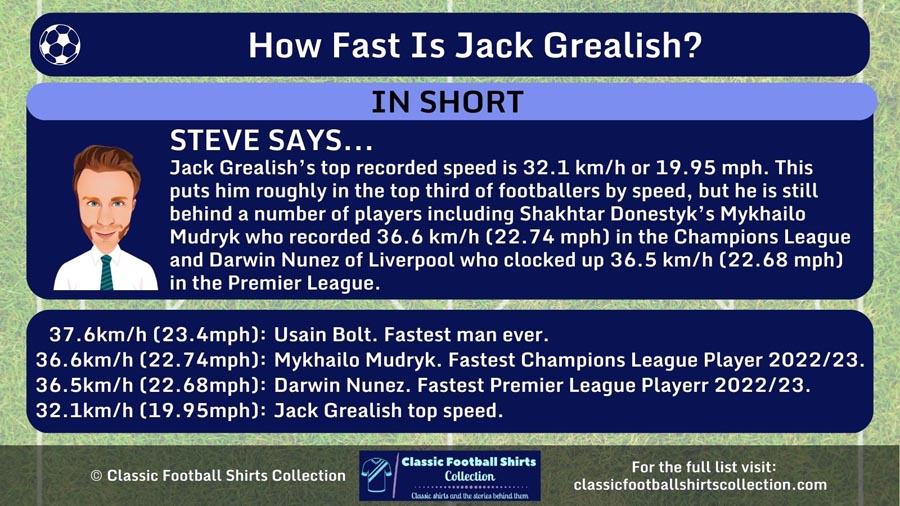 How Fast Is Jack Grealish?

IN SHORT

STEVE SAYS...

Jack Grealish's top recorded speed is 32.1 km/h or 19.95 mph. This puts him roughly in the top third of footballers by speed, but he is still behind a number of players including Shakhtar Donestyk's Mykhailo Mudryk who recorded 36.6 km/h (22.74 mph) in the Champions League and Darwin Nunez of Liverpool who clocked up 36.5 km/h (22.68 mph) in the Premier League.

37.6km/h (23.4mph): Usain Bolt. Fastest man ever.
36.6km/h (22.74mph): Mykhailo Mudryk. Fastest Champions League Player 2022/23.
36.5km/h (22.68mph): Darwin Nunez. Fastest Premier League Playerr 2022/23.
32.1km/h (19.95mph): Jack Grealish top speed.

© Classic Football Shirts Collection

Classic Football Shirts Collection
Classic shirts and the stories behind them

For the full list visit:
classicfootballshirtscollection.com