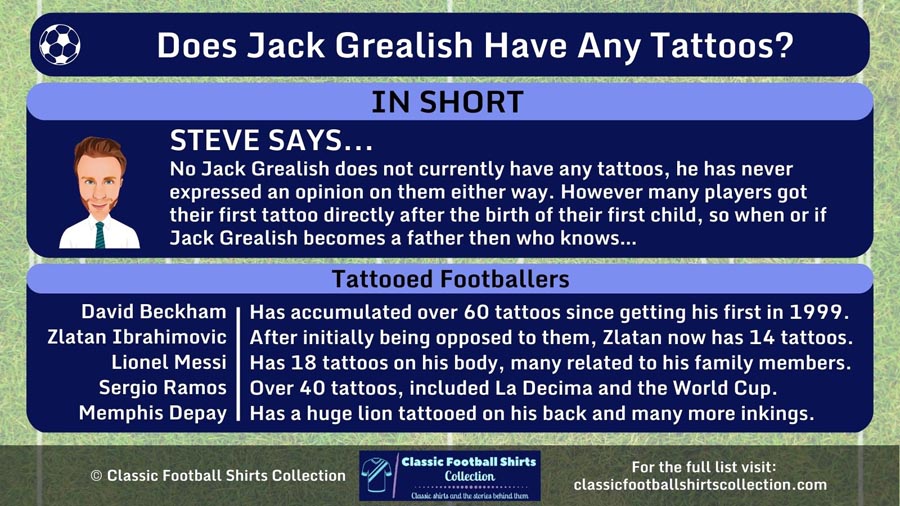 Does Jack Grealish Have Any Tattoos?

IN SHORT

STEVE SAYS...

No Jack Grealish does not currently have any tattoos, he has never expressed an opinion on them either way. However many players got their first tattoo directly after the birth of their first child, so when or if Jack Grealish becomes a father then who knows...

Tattooed Footballers

| | |
|---|---|
| David Beckham | Has accumulated over 60 tattoos since getting his first in 1999. |
| Zlatan Ibrahimovic | After initially being opposed to them, Zlatan now has 14 tattoos. |
| Lionel Messi | Has 18 tattoos on his body, many related to his family members. |
| Sergio Ramos | Over 40 tattoos, included La Decima and the World Cup. |
| Memphis Depay | Has a huge lion tattooed on his back and many more inkings. |

© Classic Football Shirts Collection

Classic Football Shirts Collection
Classic shirts and the stories behind them

For the full list visit:
classicfootballshirtscollection.com