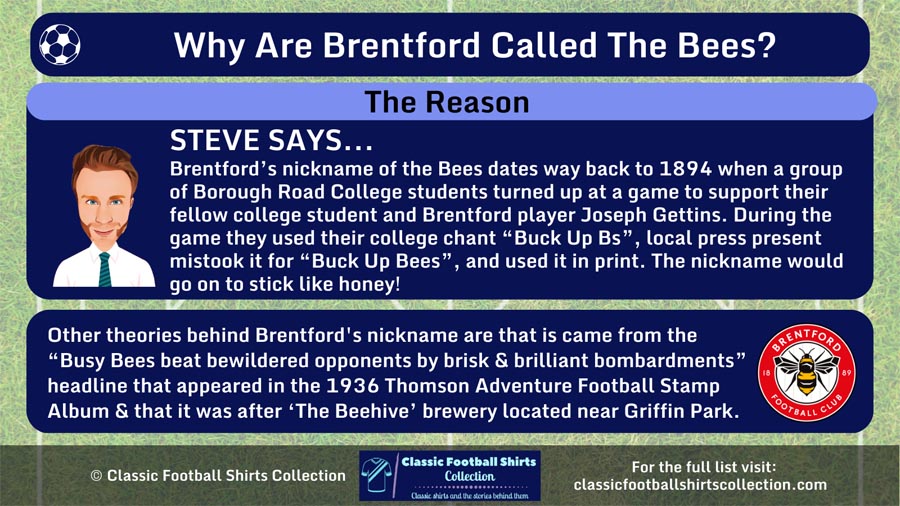 Why Are Brentford Called The Bees?

The Reason

STEVE SAYS...

Brentford's nickname of the Bees dates way back to 1894 when a group of Borough Road College students turned up at a game to support their fellow college student and Brentford player Joseph Gettins. During the game they used their college chant "Buck Up Bs", local press present mistook it for "Buck Up Bees", and used it in print. The nickname would go on to stick like honey!

Other theories behind Brentford's nickname are that is came from the "Busy Bees beat bewildered opponents by brisk & brilliant bombardments" headline that appeared in the 1936 Thomson Adventure Football Stamp Album & that it was after 'The Beehive' brewery located near Griffin Park.

BRENTFORD
18 89
FOOTBALL CLUB

© Classic Football Shirts Collection

Classic Football Shirts Collection
Classic shirts and the stories behind them

For the full list visit:
classicfootballshirtscollection.com