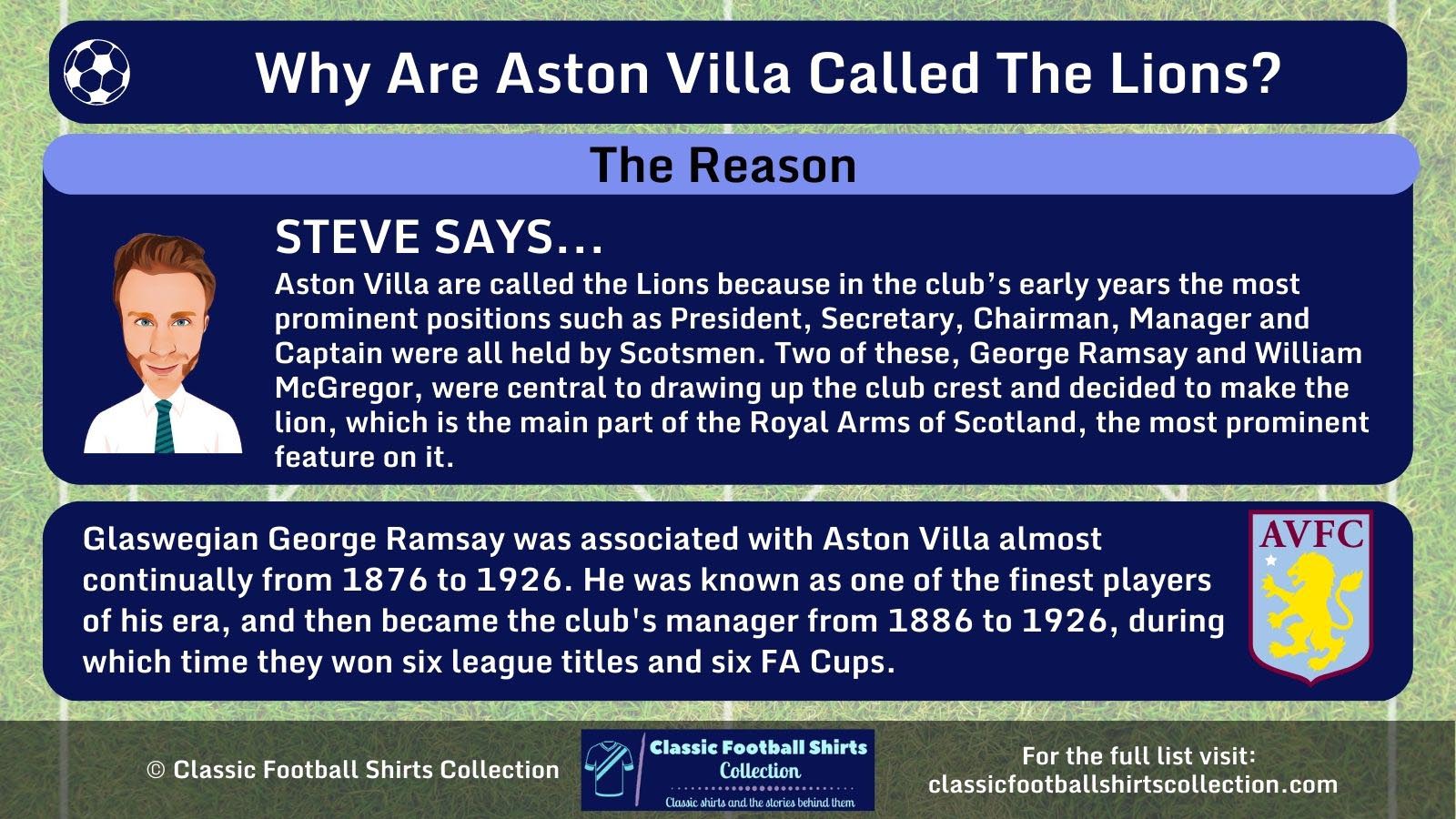 Why Are Aston Villa Called The Lions?

The Reason

STEVE SAYS...

Aston Villa are called the Lions because in the club's early years the most prominent positions such as President, Secretary, Chairman, Manager and Captain were all held by Scotsmen. Two of these, George Ramsay and William McGregor, were central to drawing up the club crest and decided to make the lion, which is the main part of the Royal Arms of Scotland, the most prominent feature on it.

Glaswegian George Ramsay was associated with Aston Villa almost continually from 1876 to 1926. He was known as one of the finest players of his era, and then became the club's manager from 1886 to 1926, during which time they won six league titles and six FA Cups.

AVFC

© Classic Football Shirts Collection

Classic Football Shirts Collection
Classic shirts and the stories behind them

For the full list visit:
classicfootballshirtscollection.com