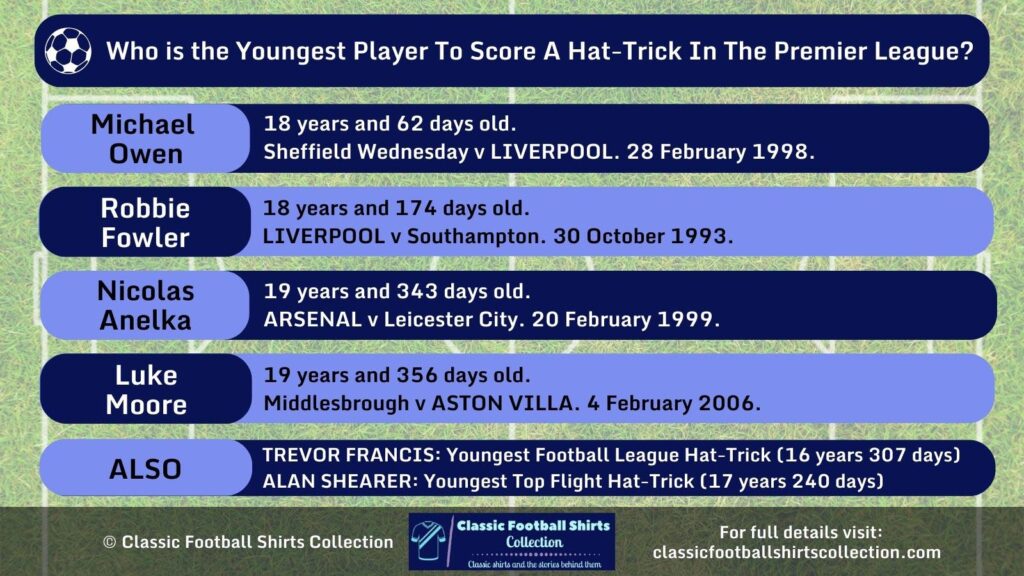 Who is the Youngest Player To Score A Hat-Trick In The Premier League?

Michael Owen
18 years and 62 days old.
Sheffield Wednesday v LIVERPOOL. 28 February 1998.

Robbie Fowler
18 years and 174 days old.
LIVERPOOL v Southampton. 30 October 1993.

Nicolas Anelka
19 years and 343 days old.
ARSENAL v Leicester City. 20 February 1999.

Luke Moore
19 years and 356 days old.
Middlesbrough v ASTON VILLA. 4 February 2006.

ALSO
TREVOR FRANCIS: Youngest Football League Hat-Trick (16 years 307 days)
ALAN SHEARER: Youngest Top Flight Hat-Trick (17 years 240 days)

© Classic Football Shirts Collection

Classic Football Shirts Collection
Classic shirts and the stories behind them

For full details visit:
classicfootballshirtscollection.com