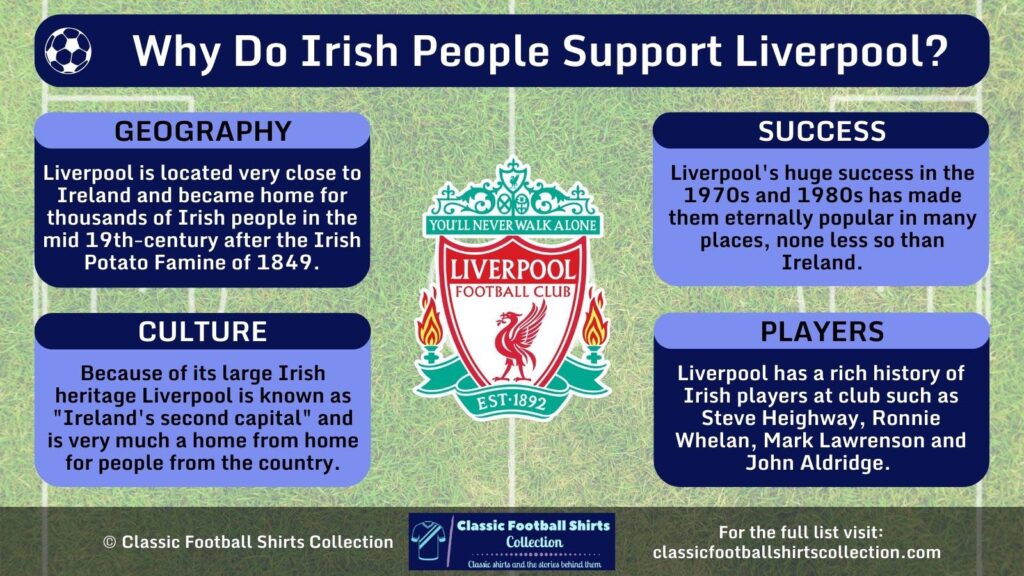 Why Do Irish People Support Liverpool?

GEOGRAPHY

Liverpool is located very close to Ireland and became home for thousands of Irish people in the mid 19th-century after the Irish Potato Famine of 1849.

CULTURE

Because of its large Irish heritage Liverpool is known as "Ireland's second capital" and is very much a home from home for people from the country.

YOU'LL NEVER WALK ALONE
LIVERPOOL
FOOTBALL CLUB
EST·1892

SUCCESS

Liverpool's huge success in the 1970s and 1980s has made them eternally popular in many places, none less so than Ireland.

PLAYERS

Liverpool has a rich history of Irish players at club such as Steve Heighway, Ronnie Whelan, Mark Lawrenson and John Aldridge.

© Classic Football Shirts Collection

Classic Football Shirts Collection
Classic shirts and the stories behind them

For the full list visit:
classicfootballshirtscollection.com