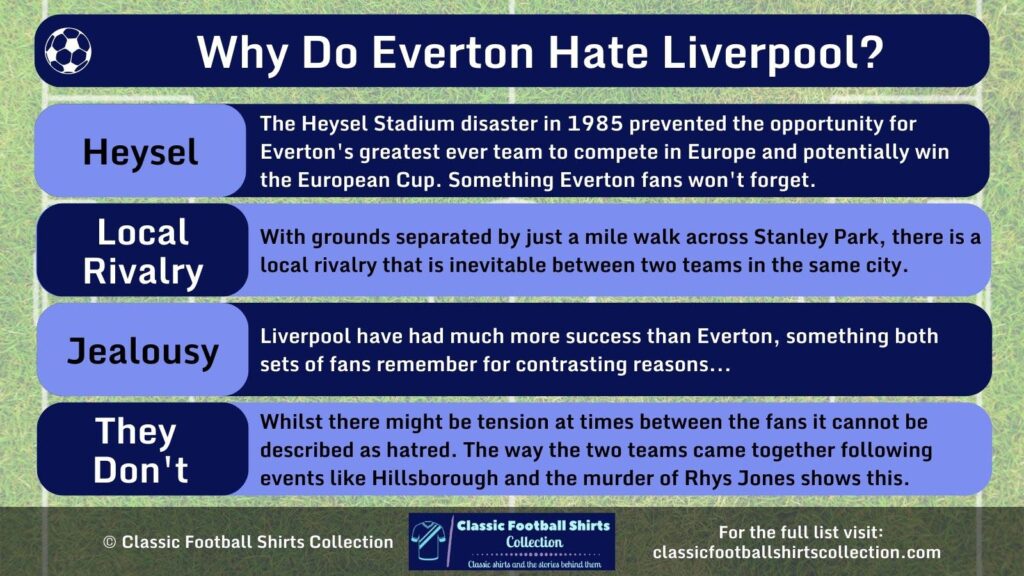 Why Do Everton Hate Liverpool?

Heysel

The Heysel Stadium disaster in 1985 prevented the opportunity for Everton's greatest ever team to compete in Europe and potentially win the European Cup. Something Everton fans won't forget.

Local Rivalry

With grounds separated by just a mile walk across Stanley Park, there is a local rivalry that is inevitable between two teams in the same city.

Jealousy

Liverpool have had much more success than Everton, something both sets of fans remember for contrasting reasons...

They Don't

Whilst there might be tension at times between the fans it cannot be described as hatred. The way the two teams came together following events like Hillsborough and the murder of Rhys Jones shows this.

© Classic Football Shirts Collection

Classic Football Shirts Collection
Classic shirts and the stories behind them

For the full list visit:
classicfootballshirtscollection.com