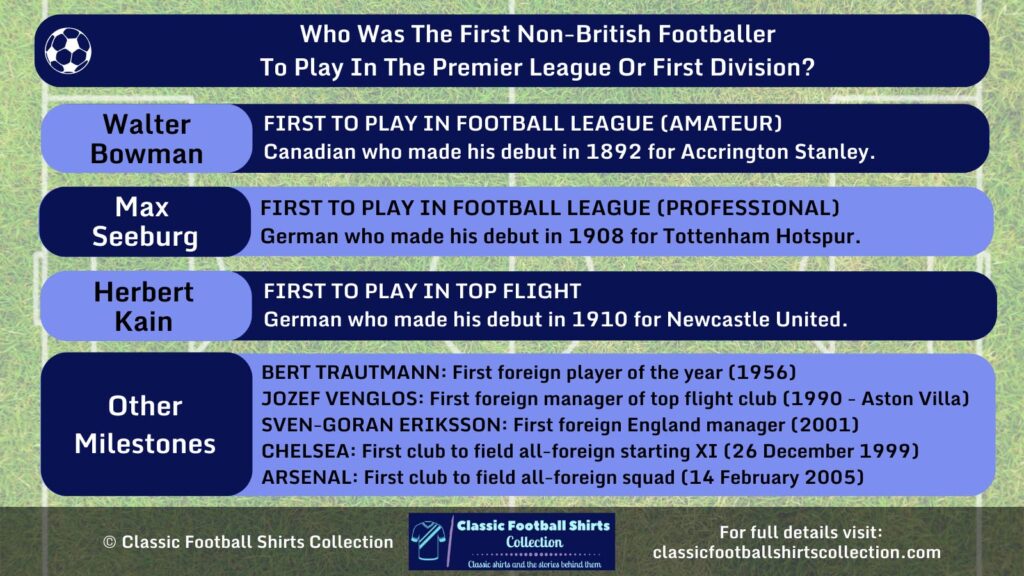 Who Was The First Non-British Footballer
To Play In The Premier League Or First Division?

Walter Bowman

FIRST TO PLAY IN FOOTBALL LEAGUE (AMATEUR)
Canadian who made his debut in 1892 for Accrington Stanley.

Max Seeburg

FIRST TO PLAY IN FOOTBALL LEAGUE (PROFESSIONAL)
German who made his debut in 1908 for Tottenham Hotspur.

Herbert Kain

FIRST TO PLAY IN TOP FLIGHT
German who made his debut in 1910 for Newcastle United.

Other Milestones

BERT TRAUTMANN: First foreign player of the year (1956)
JOZEF VENGLOS: First foreign manager of top flight club (1990 - Aston Villa)
SVEN-GORAN ERIKSSON: First foreign England manager (2001)
CHELSEA: First club to field all-foreign starting XI (26 December 1999)
ARSENAL: First club to field all-foreign squad (14 February 2005)

© Classic Football Shirts Collection

Classic Football Shirts Collection
Classic shirts and the stories behind them

For full details visit:
classicfootballshirtscollection.com