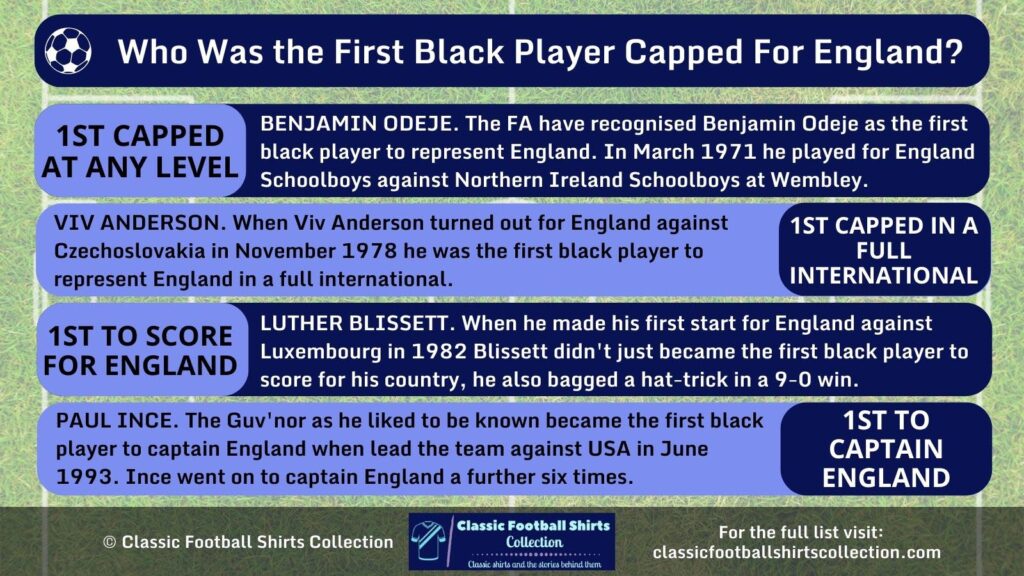 Who Was the First Black Player Capped For England?

1ST CAPPED AT ANY LEVEL

BENJAMIN ODEJE. The FA have recognised Benjamin Odeje as the first black player to represent England. In March 1971 he played for England Schoolboys against Northern Ireland Schoolboys at Wembley.

VIV ANDERSON. When Viv Anderson turned out for England against Czechoslovakia in November 1978 he was the first black player to represent England in a full international.

1ST CAPPED IN A FULL INTERNATIONAL

1ST TO SCORE FOR ENGLAND

LUTHER BLISSETT. When he made his first start for England against Luxembourg in 1982 Blissett didn't just became the first black player to score for his country, he also bagged a hat-trick in a 9-0 win.

PAUL INCE. The Guv'nor as he liked to be known became the first black player to captain England when lead the team against USA in June 1993. Ince went on to captain England a further six times.

1ST TO CAPTAIN ENGLAND

© Classic Football Shirts Collection

Classic Football Shirts Collection
Classic shirts and the stories behind them

For the full list visit:
classicfootballshirtscollection.com