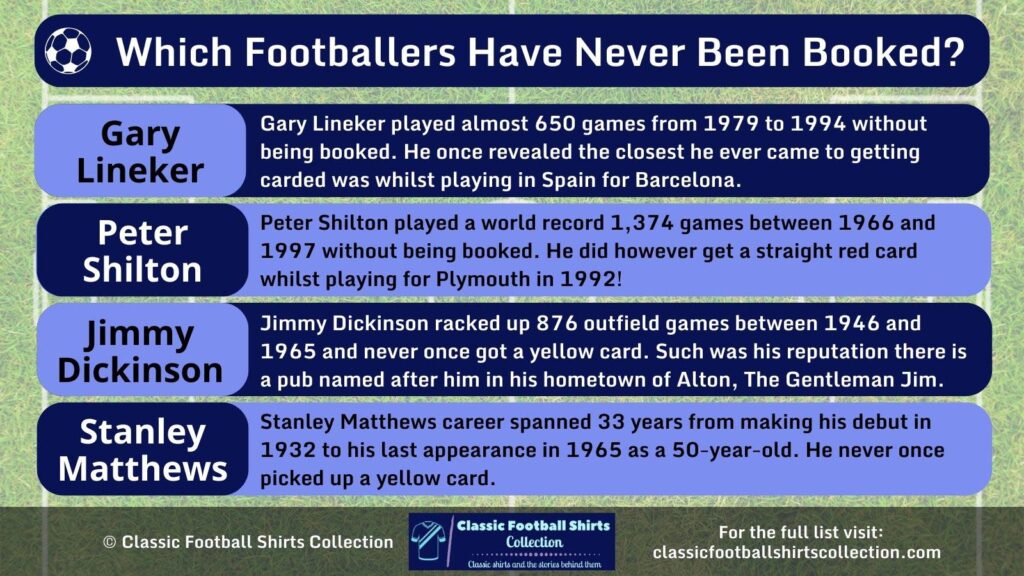 Which Footballers Have Never Been Booked?

Gary Lineker

Gary Lineker played almost 650 games from 1979 to 1994 without being booked. He once revealed the closest he ever came to getting carded was whilst playing in Spain for Barcelona.

Peter Shilton

Peter Shilton played a world record 1,374 games between 1966 and 1997 without being booked. He did however get a straight red card whilst playing for Plymouth in 1992!

Jimmy Dickinson

Jimmy Dickinson racked up 876 outfield games between 1946 and 1965 and never once got a yellow card. Such was his reputation there is a pub named after him in his hometown of Alton, The Gentleman Jim.

Stanley Matthews

Stanley Matthews career spanned 33 years from making his debut in 1932 to his last appearance in 1965 as a 50-year-old. He never once picked up a yellow card.

© Classic Football Shirts Collection

Classic Football Shirts Collection
Classic shirts and the stories behind them

For the full list visit:
classicfootballshirtscollection.com