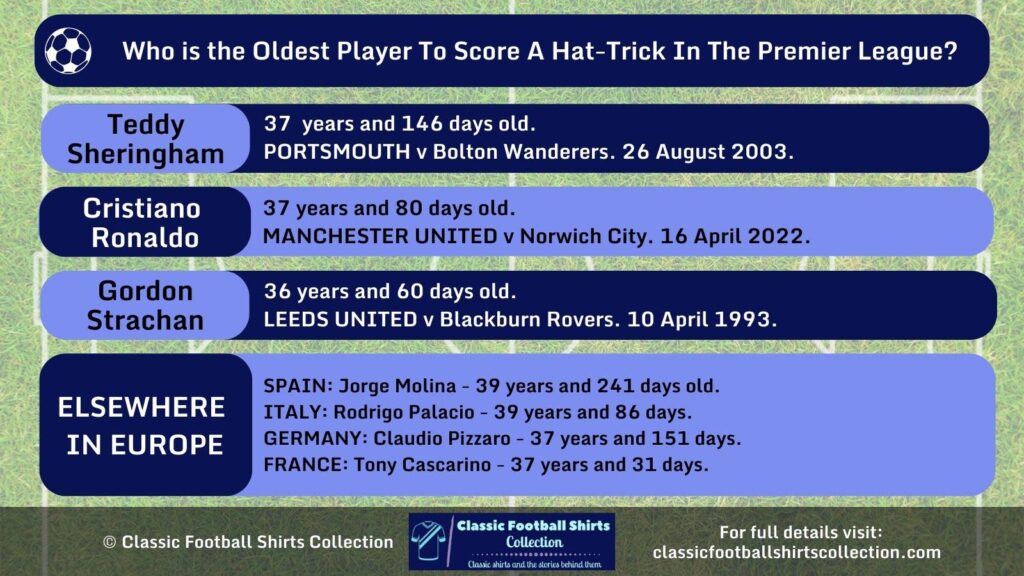 Who is the Oldest Player To Score A Hat-Trick In The Premier League?

Teddy Sheringham

37 years and 146 days old.
PORTSMOUTH v Bolton Wanderers. 26 August 2003.

Cristiano Ronaldo

37 years and 80 days old.
MANCHESTER UNITED v Norwich City. 16 April 2022.

Gordon Strachan

36 years and 60 days old.
LEEDS UNITED v Blackburn Rovers. 10 April 1993.

ELSEWHERE IN EUROPE

SPAIN: Jorge Molina - 39 years and 241 days old.
ITALY: Rodrigo Palacio - 39 years and 86 days.
GERMANY: Claudio Pizzaro - 37 years and 151 days.
FRANCE: Tony Cascarino - 37 years and 31 days.

© Classic Football Shirts Collection

Classic Football Shirts Collection
Classic shirts and the stories behind them

For full details visit:
classicfootballshirtscollection.com