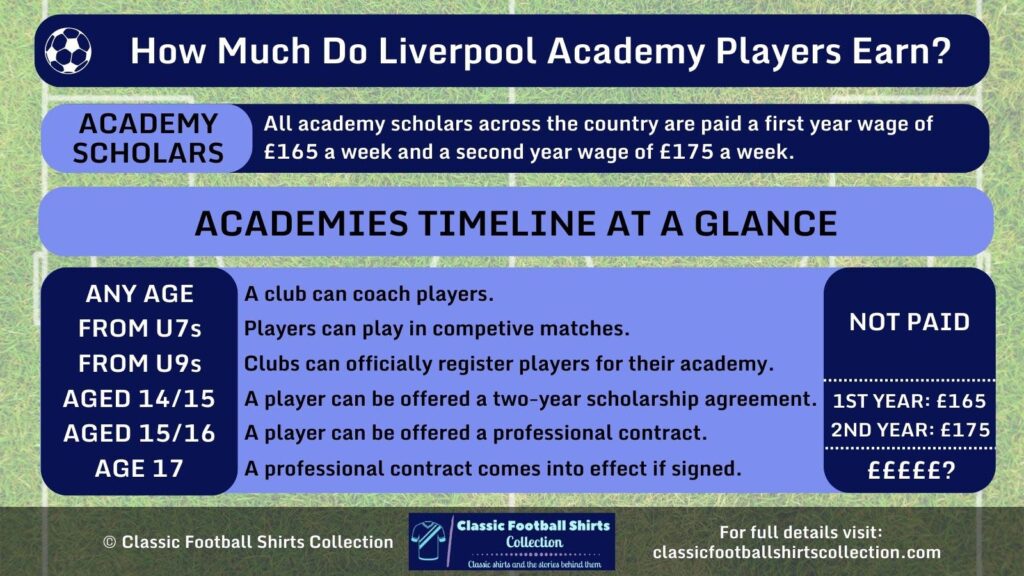 How Much Do Liverpool Academy Players Earn?

ACADEMY SCHOLARS

All academy scholars across the country are paid a first year wage of £165 a week and a second year wage of £175 a week.

ACADEMIES TIMELINE AT A GLANCE

| | | |
|---|---|---|
| ANY AGE | A club can coach players. | NOT PAID |
| FROM U7s | Players can play in competive matches. | |
| FROM U9s | Clubs can officially register players for their academy. | |
| AGED 14/15 | A player can be offered a two-year scholarship agreement. | 1ST YEAR: £165 |
| AGED 15/16 | A player can be offered a professional contract. | 2ND YEAR: £175 |
| AGE 17 | A professional contract comes into effect if signed. | £££££? |

© Classic Football Shirts Collection

Classic Football Shirts Collection
Classic shirts and the stories behind them

For full details visit:
classicfootballshirtscollection.com