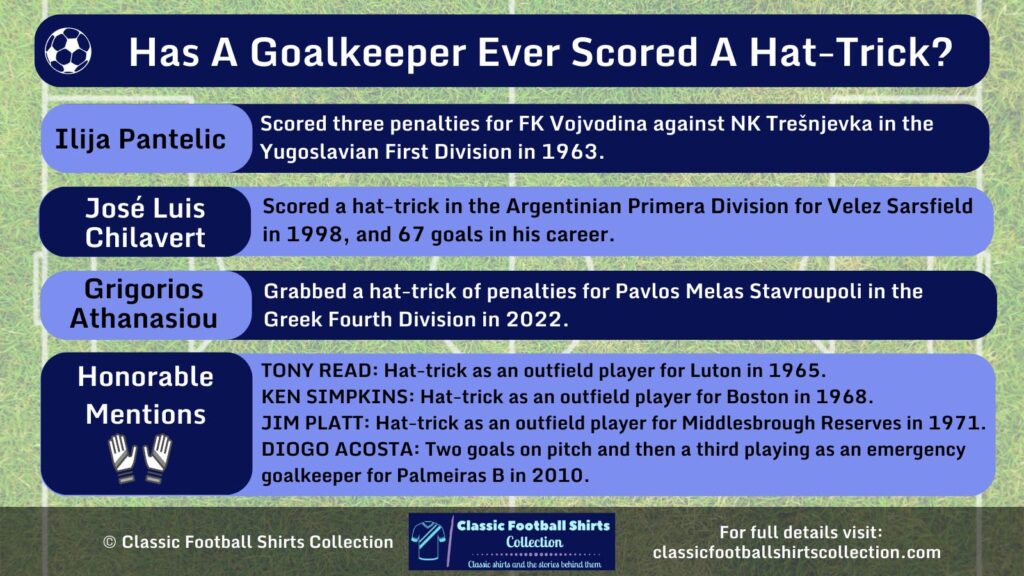 Has A Goalkeeper Ever Scored A Hat-Trick?

Ilija Pantelic

Scored three penalties for FK Vojvodina against NK Trešnjevka in the Yugoslavian First Division in 1963.

José Luis Chilavert

Scored a hat-trick in the Argentinian Primera Division for Velez Sarsfield in 1998, and 67 goals in his career.

Grigorios Athanasiou

Grabbed a hat-trick of penalties for Pavlos Melas Stavroupoli in the Greek Fourth Division in 2022.

Honorable Mentions

TONY READ: Hat-trick as an outfield player for Luton in 1965.
KEN SIMPKINS: Hat-trick as an outfield player for Boston in 1968.
JIM PLATT: Hat-trick as an outfield player for Middlesbrough Reserves in 1971.
DIOGO ACOSTA: Two goals on pitch and then a third playing as an emergency goalkeeper for Palmeiras B in 2010.

© Classic Football Shirts Collection

Classic Football Shirts Collection
Classic shirts and the stories behind them

For full details visit:
classicfootballshirtscollection.com