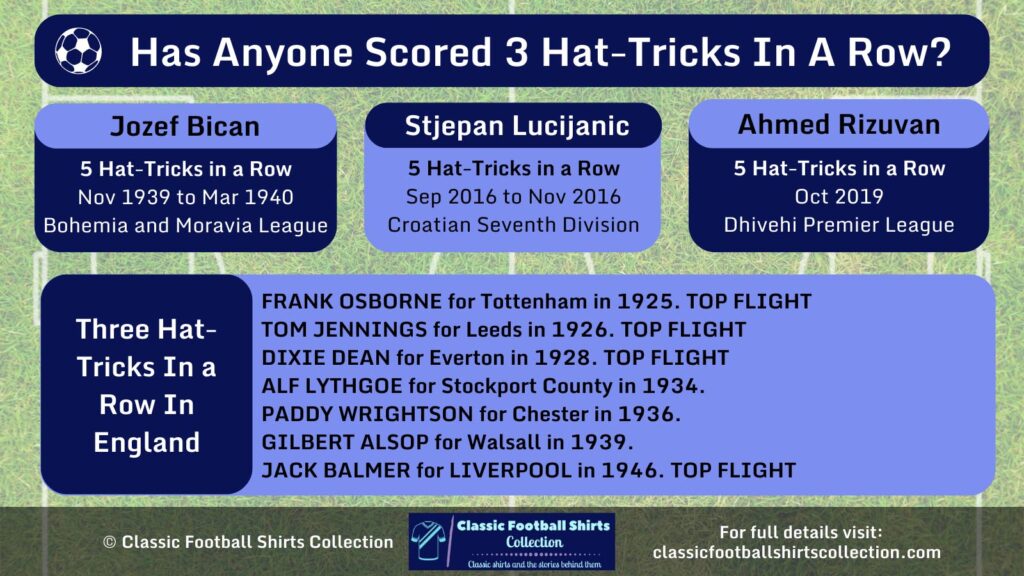 Has Anyone Scored 3 Hat-Tricks In A Row?

Jozef Bican
5 Hat-Tricks in a Row
Nov 1939 to Mar 1940
Bohemia and Moravia League

Stjepan Lucijanic
5 Hat-Tricks in a Row
Sep 2016 to Nov 2016
Croatian Seventh Division

Ahmed Rizuvan
5 Hat-Tricks in a Row
Oct 2019
Dhivehi Premier League

Three Hat-Tricks In a Row In England

FRANK OSBORNE for Tottenham in 1925. TOP FLIGHT
TOM JENNINGS for Leeds in 1926. TOP FLIGHT
DIXIE DEAN for Everton in 1928. TOP FLIGHT
ALF LYTHGOE for Stockport County in 1934.
PADDY WRIGHTSON for Chester in 1936.
GILBERT ALSOP for Walsall in 1939.
JACK BALMER for LIVERPOOL in 1946. TOP FLIGHT

© Classic Football Shirts Collection

Classic Football Shirts Collection
Classic shirts and the stories behind them

For full details visit:
classicfootballshirtscollection.com